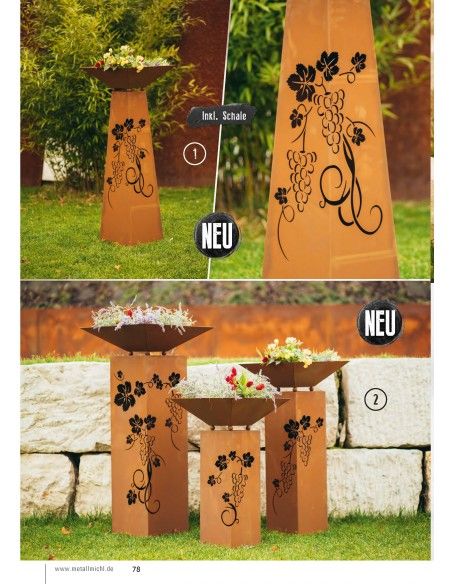 Inkl. Schale

1

NEU

NEU

2

www.metallmichl.de 78